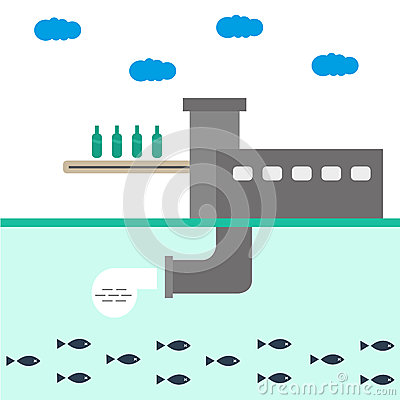 dreamstime.com